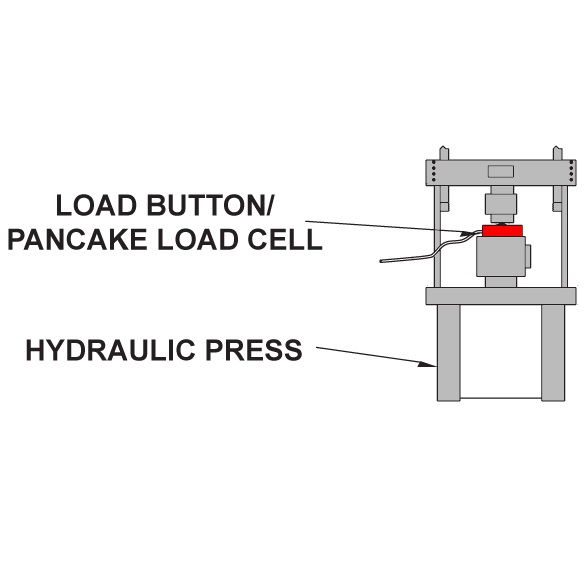 LOAD BUTTON/
PANCAKE LOAD CELL

HYDRAULIC PRESS